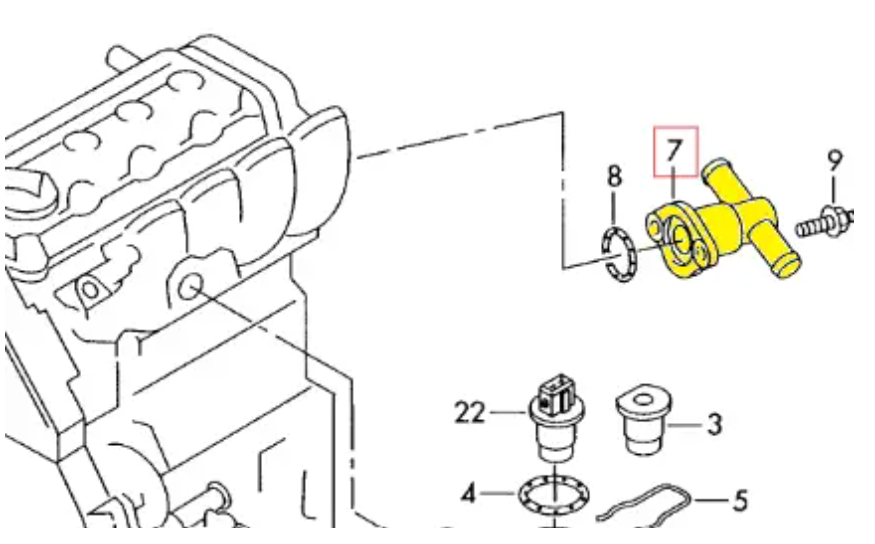 7
8
9
22
3
4
5